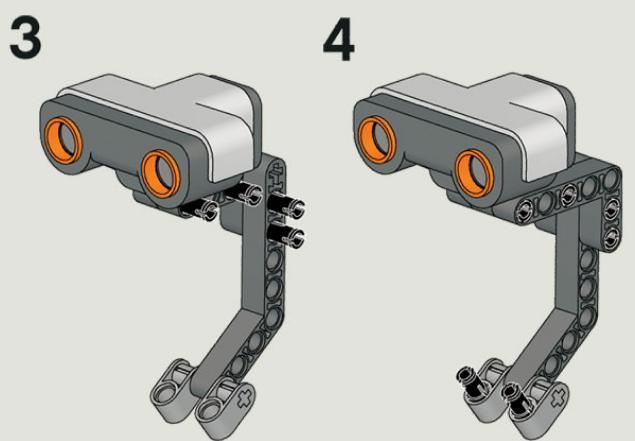 3

4